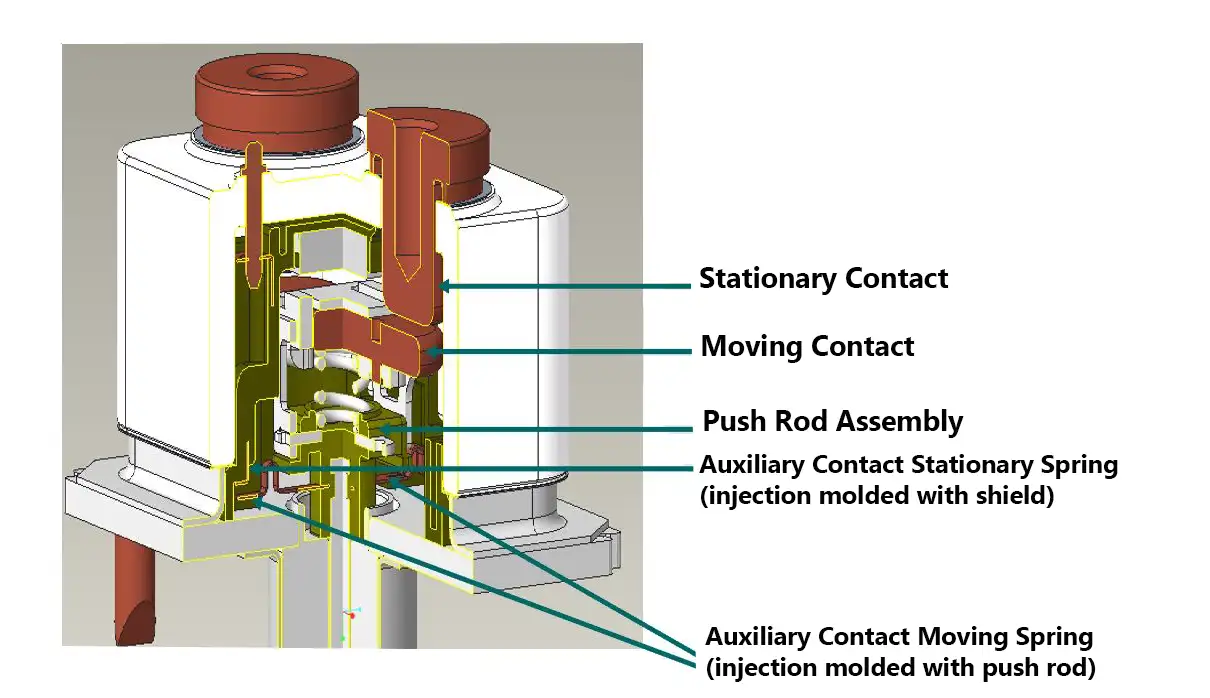 Stationary Contact

Moving Contact

Push Rod Assembly

Auxiliary Contact Stationary Spring (injection molded with shield)

Auxiliary Contact Moving Spring (injection molded with push rod)