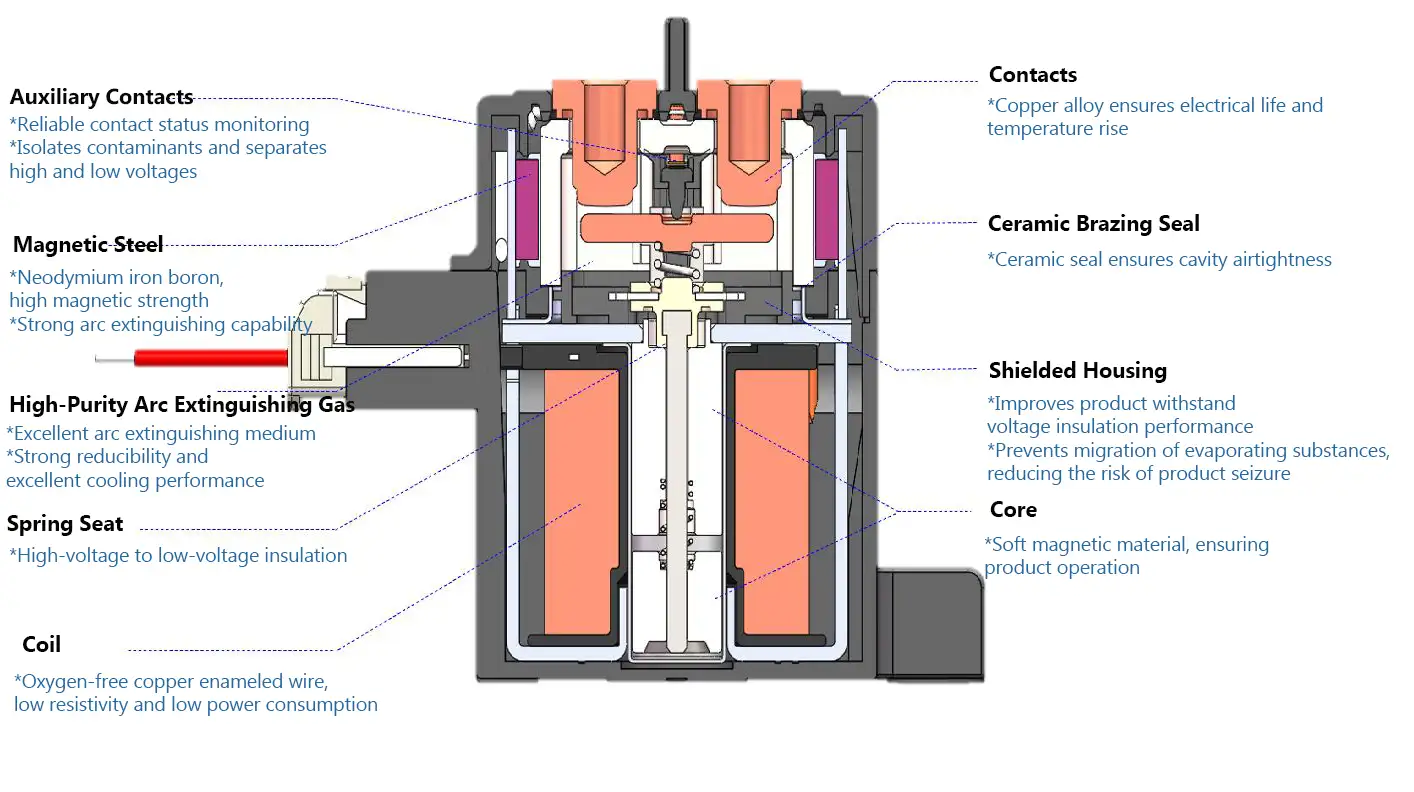 Auxiliary Contacts
*Reliable contact status monitoring
*Isolates contaminants and separates high and low voltages

Magnetic Steel
*Neodymium iron boron, high magnetic strength
*Strong arc extinguishing capability

High-Purity Arc Extinguishing Gas
*Excellent arc extinguishing medium
*Strong reducibility and excellent cooling performance

Spring Seat
*High-voltage to low-voltage insulation

Coil
*Oxygen-free copper enameled wire, low resistivity and low power consumption

Contacts
*Copper alloy ensures electrical life and temperature rise

Ceramic Brazing Seal
*Ceramic seal ensures cavity airtightness

Shielded Housing
*Improves product withstand voltage insulation performance
*Prevents migration of evaporating substances, reducing the risk of product seizure

Core
*Soft magnetic material, ensuring product operation